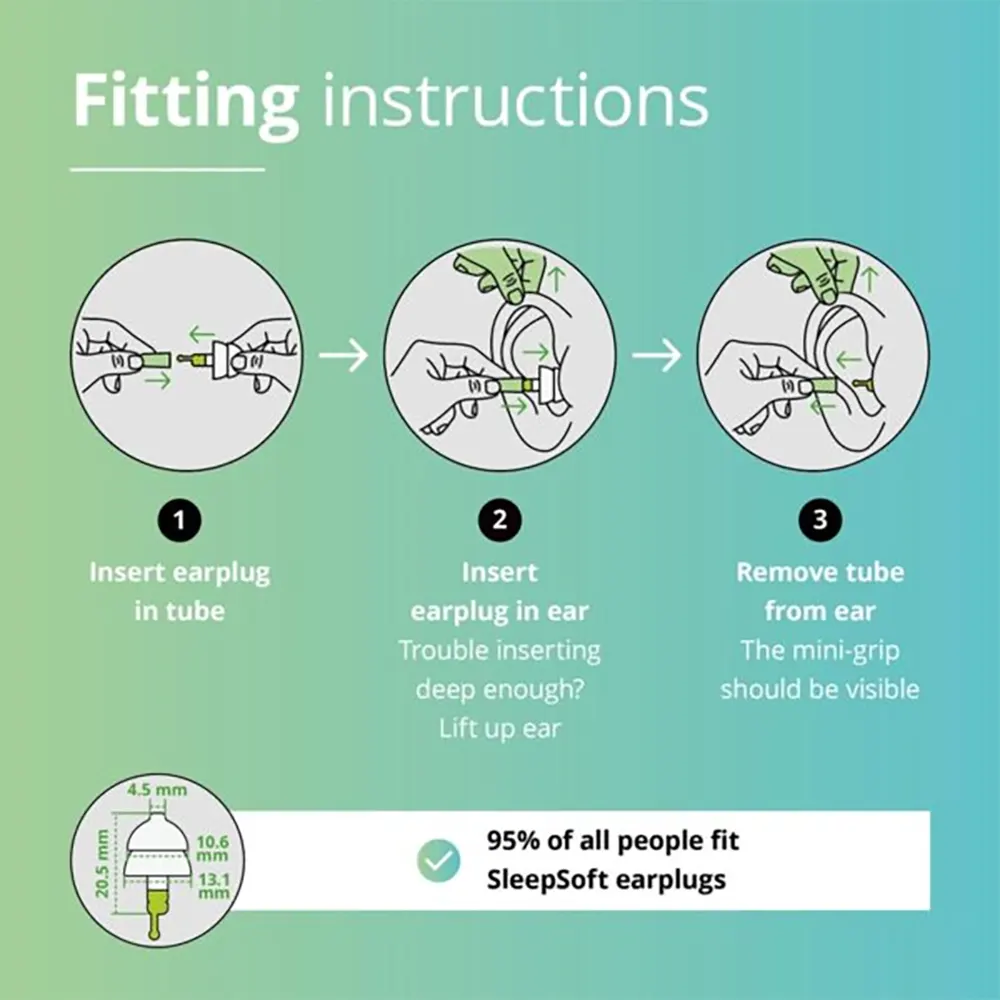 Fitting instructions

1
Insert earplug in tube

2
Insert earplug in ear
Trouble inserting deep enough? Lift up ear

3
Remove tube from ear
The mini-grip should be visible

4.5 mm
20.5 mm
10.6 mm
13.1 mm

95% of all people fit SleepSoft earplugs